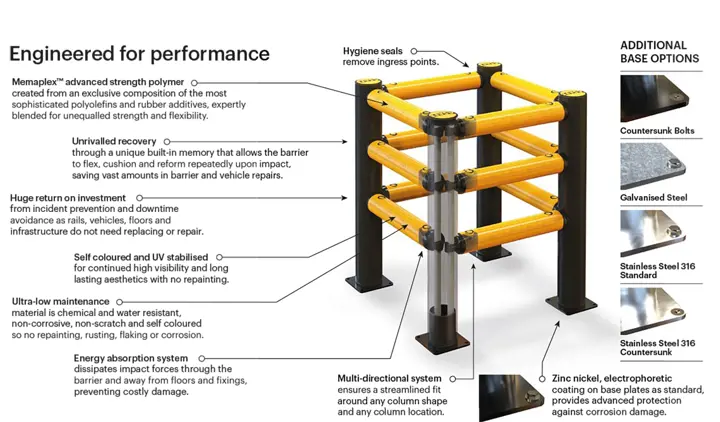 Engineered for performance

Memaplex™ advanced strength polymer
created from an exclusive composition of the most sophisticated polyolefins and rubber additives, expertly blended for unequalled strength and flexibility.

Unrivalled recovery
through a unique built-in memory that allows the barrier to flex, cushion and reform repeatedly upon impact, saving vast amounts in barrier and vehicle repairs.

Huge return on investment
from incident prevention and downtime avoidance as rails, vehicles, floors and infrastructure do not need replacing or repair.

Self coloured and UV stabilised
for continued high visibility and long lasting aesthetics with no repainting.

Ultra-low maintenance
material is chemical and water resistant, non-corrosive, non-scratch and self coloured so no repainting, rusting, flaking or corrosion.

Energy absorption system
dissipates impact forces through the barrier and away from floors and fixings, preventing costly damage.

Hygiene seals
remove ingress points.

Multi-directional system
ensures a streamlined fit around any column shape and any column location.

Zinc nickel, electrophoretic
coating on base plates as standard, provides advanced protection against corrosion damage.

ADDITIONAL BASE OPTIONS

Countersunk Bolts

Galvanised Steel

Stainless Steel 316 Standard

Stainless Steel 316 Countersunk